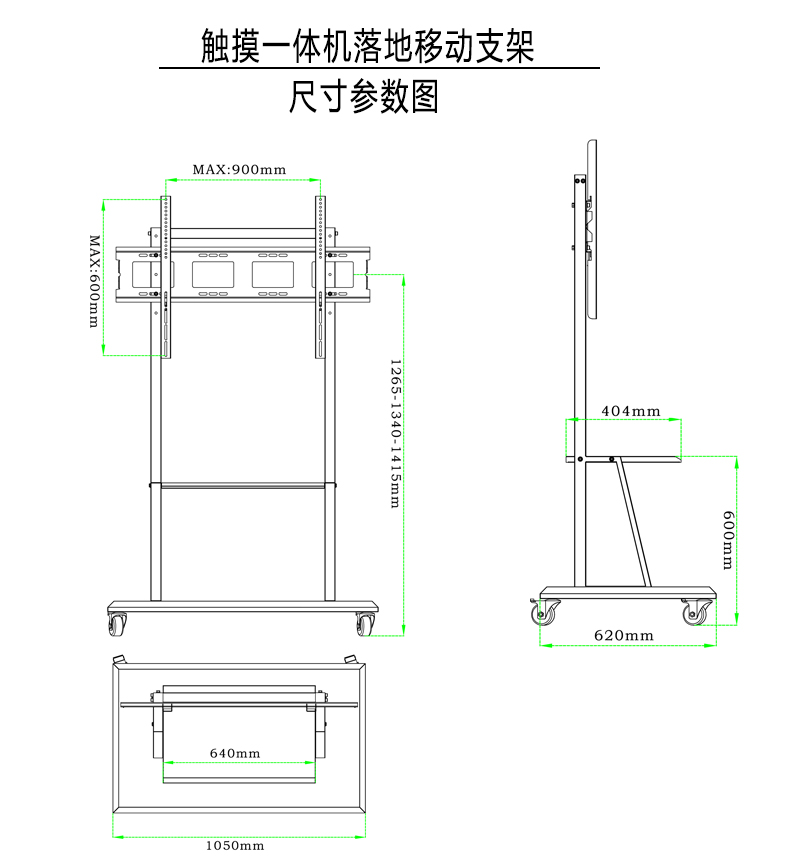 触摸一体机落地移动支架

尺寸参数图

MAX:900mm

MAX:600mm

1265-1340-1415mm

404mm

600mm

620mm

640mm

1050mm